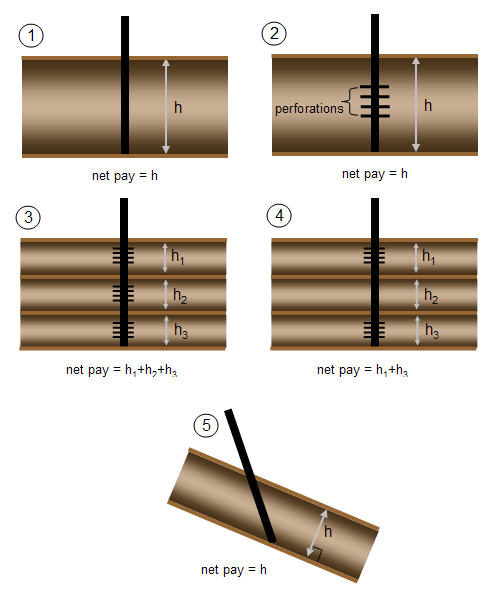 1

h

net pay = h

2

perforations

h

net pay = h

3

$h_1$

$h_2$

$h_3$

net pay = $h_1+h_2+h_3$

4

$h_1$

$h_2$

$h_3$

net pay = $h_1+h_3$

5

h

net pay = h