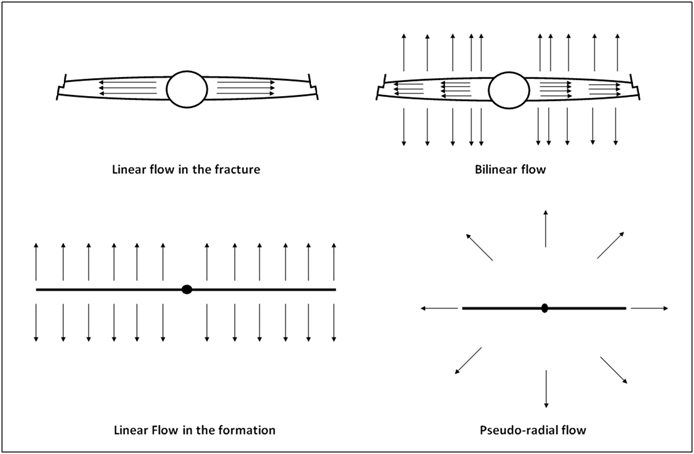 Linear flow in the fracture

Bilinear flow

Linear Flow in the formation

Pseudo-radial flow